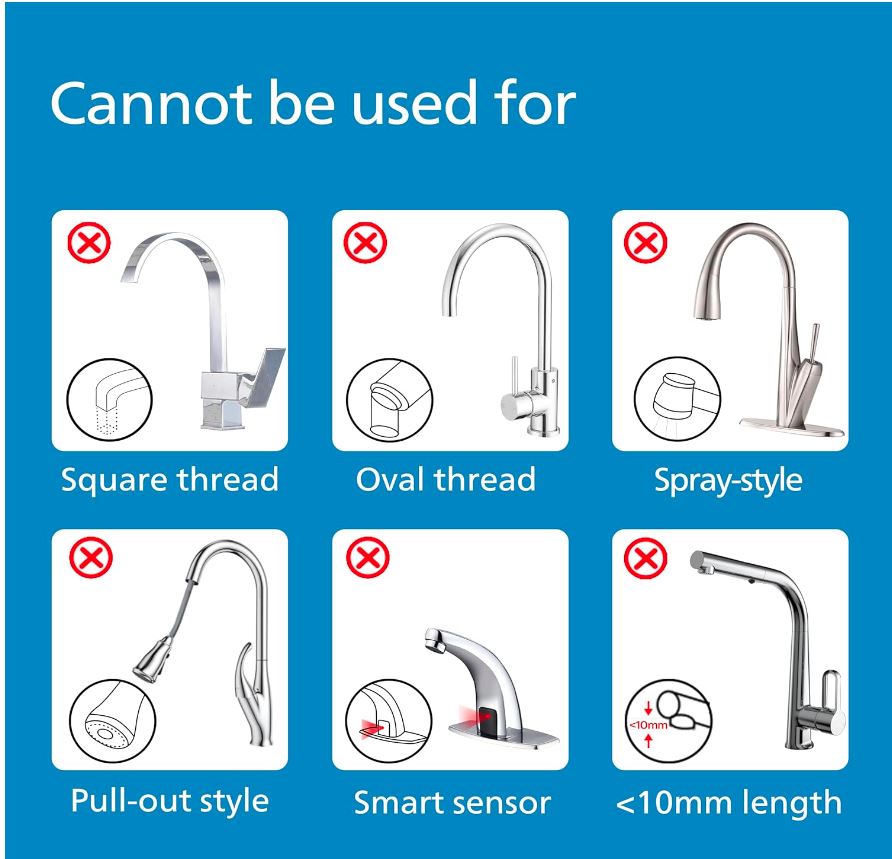 Cannot be used for

Square thread

Oval thread

Spray-style

Pull-out style

Smart sensor

<10mm

<10mm length