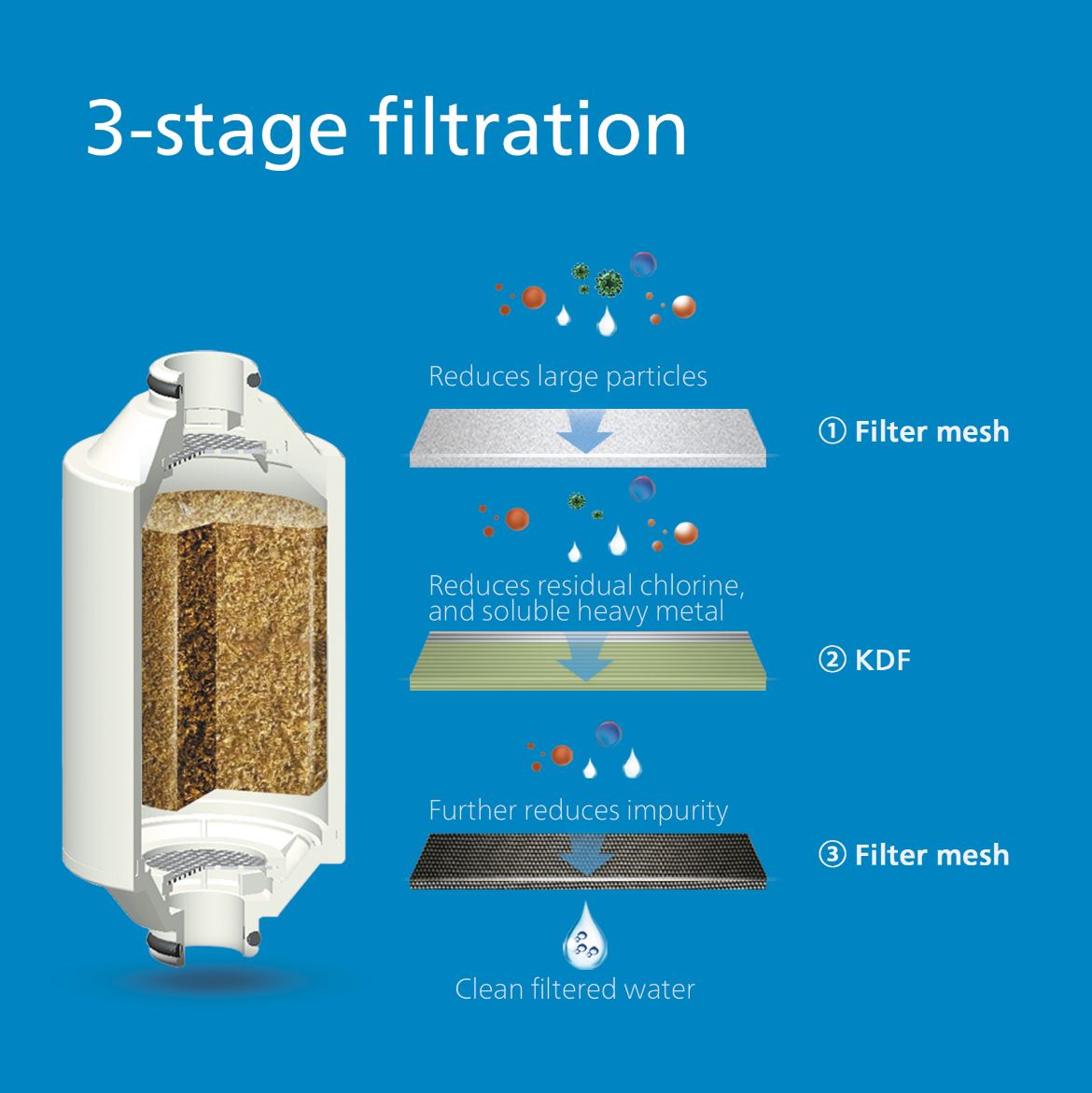 3-stage filtration

Reduces large particles

① Filter mesh

Reduces residual chlorine, and soluble heavy metal

② KDF

Further reduces impurity

③ Filter mesh

Clean filtered water