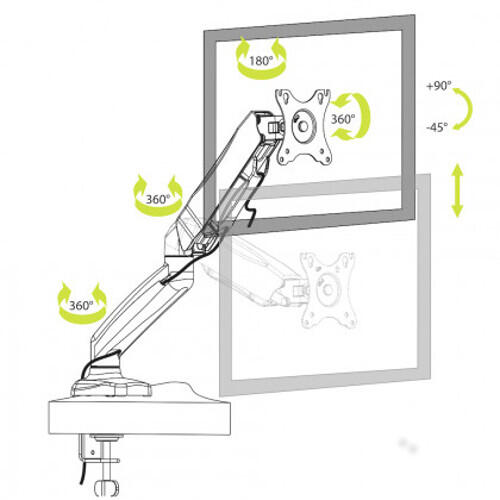 180°

360°

+90°

-45°

360°

360°