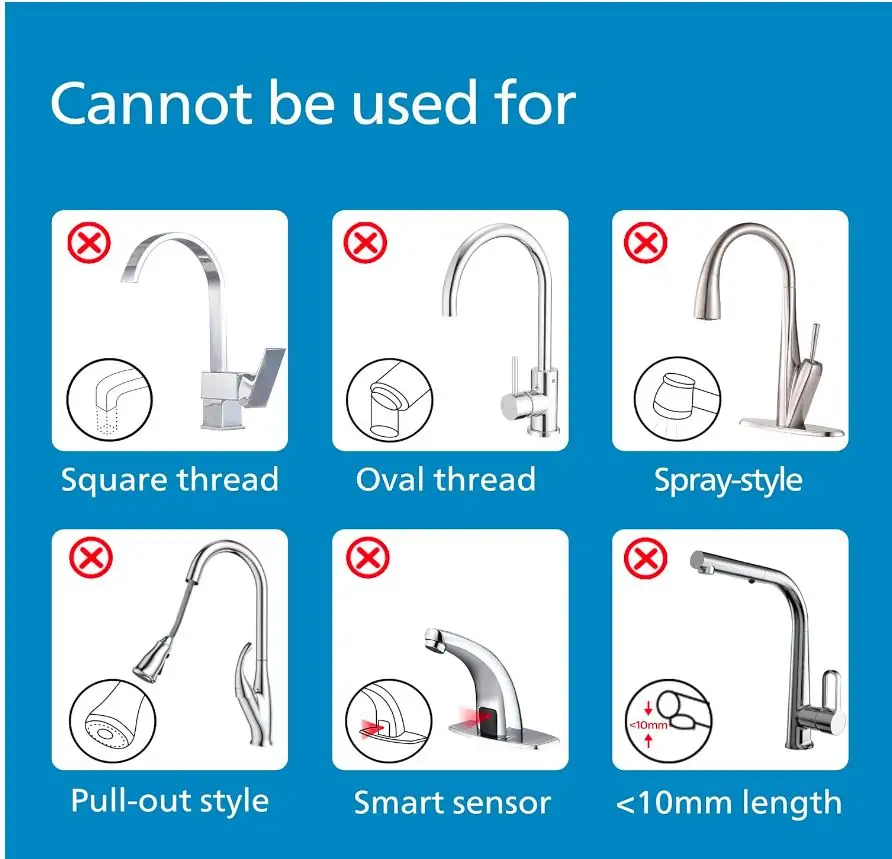 Cannot be used for

Square thread

Oval thread

Spray-style

Pull-out style

Smart sensor

<10mm

<10mm length